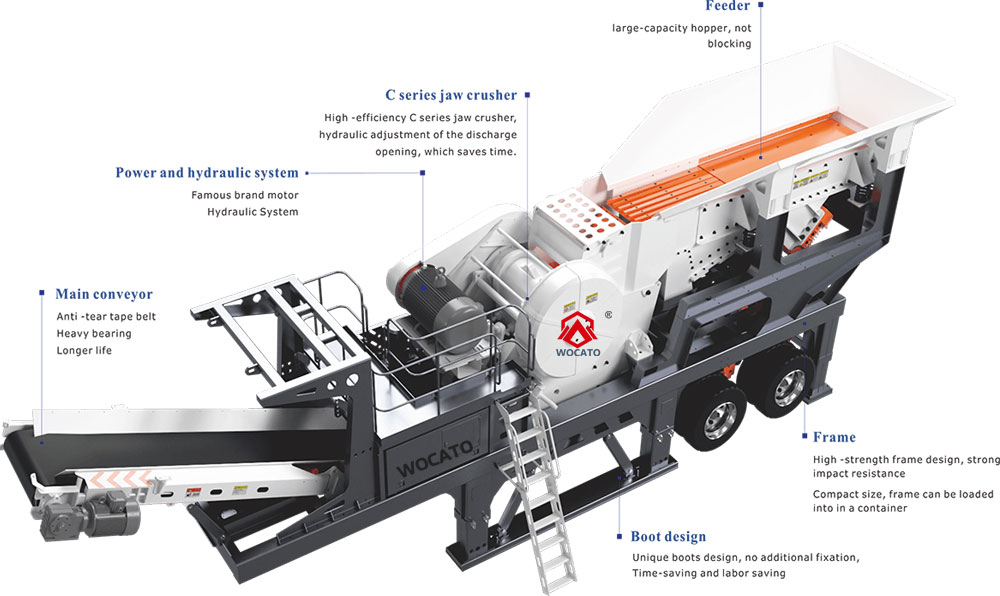 Feeder

large-capacity hopper, not blocking

C series jaw crusher

High -efficiency C series jaw crusher, hydraulic adjustment of the discharge opening, which saves time.

Power and hydraulic system

Famous brand motor
Hydraulic System

Main conveyor

Anti -tear tape belt
Heavy bearing
Longer life

WOCATO ®

WOCATO

Frame

High -strength frame design, strong impact resistance

Compact size, frame can be loaded into in a container

Boot design

Unique boots design, no additional fixation, Time-saving and labor saving